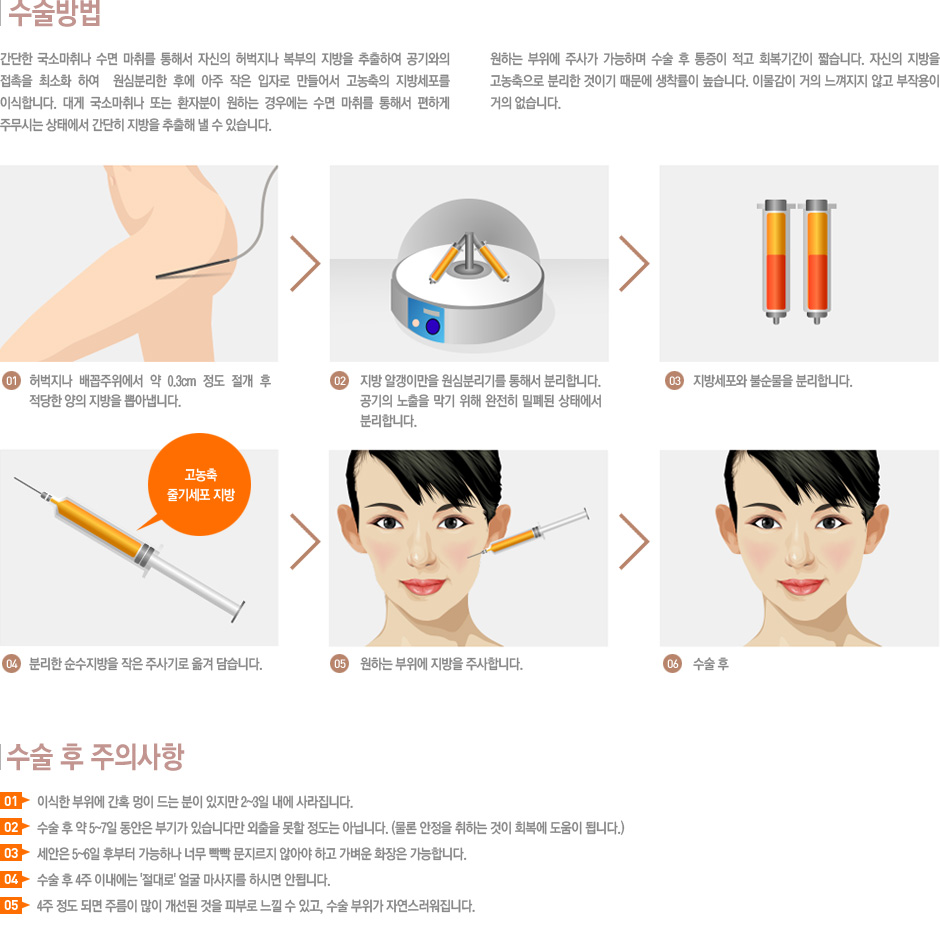 수술방법

간단한 국소마취나 수면 마취를 통해서 자신의 허벅지나 복부의 지방을 추출하여 공기와의 접촉을 최소화 하여 원심분리한 후에 아주 작은 입자로 만들어서 고농축의 지방세포를 이식합니다. 대게 국소마취나 또는 환자분이 원하는 경우에는 수면 마취를 통해서 편하게 주무시는 상태에서 간단히 지방을 추출해 낼 수 있습니다.

원하는 부위에 주사가 가능하며 수술 후 통증이 적고 회복기간이 짧습니다. 자신의 지방을 고농축으로 분리한 것이기 때문에 생착률이 높습니다. 이물감이 거의 느껴지지 않고 부작용이 거의 없습니다.

01 허벅지나 배꼽주위에서 약 0.3cm 정도 절개 후 적당한 양의 지방을 뽑아냅니다.

02 지방 알갱이만을 원심분리기를 통해서 분리합니다. 공기의 노출을 막기 위해 완전히 밀폐된 상태에서 분리합니다.

03 지방세포와 불순물을 분리합니다.

고농축 줄기세포 지방

04 분리한 순수지방을 작은 주사기로 옮겨 담습니다.

05 원하는 부위에 지방을 주사합니다.

06 수술 후

수술 후 주의사항

01 이식한 부위에 간혹 멍이 드는 분이 있지만 2~3일 내에 사라집니다.

02 수술 후 약 5~7일 동안은 부기가 있습니다만 외출을 못할 정도는 아닙니다. (물론 안정을 취하는 것이 회복에 도움이 됩니다.)

03 세안은 5~6일 후부터 가능하나 너무 빡빡 문지르지 않아야 하고 가벼운 화장은 가능합니다.

04 수술 후 4주 이내에는 '절대로' 얼굴 마사지를 하시면 안됩니다.

05 4주 정도 되면 주름이 많이 개선된 것을 피부로 느낄 수 있고, 수술 부위가 자연스러워집니다.